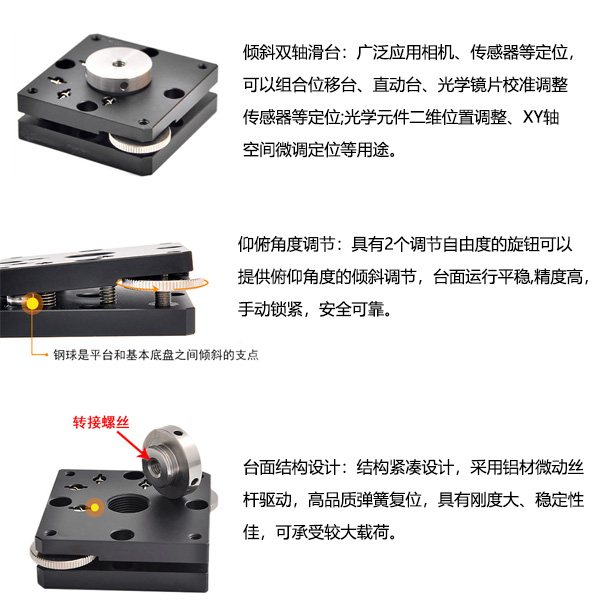 倾斜双轴滑台：广泛应用相机、传感器等定位，可以组合位移台、直动台、光学镜片校准调整传感器等定位;光学元件二维位置调整、XY轴空间微调定位等用途。

仰俯角度调节：具有2个调节自由度的旋钮可以提供俯仰角度的倾斜调节，台面运行平稳,精度高，手动锁紧，安全可靠。

钢球是平台和基本底盘之间倾斜的支点

转接螺丝

台面结构设计：结构紧凑设计，采用铝材微动丝杆驱动，高品质弹簧复位，具有刚度大、稳定性佳，可承受较大载荷。